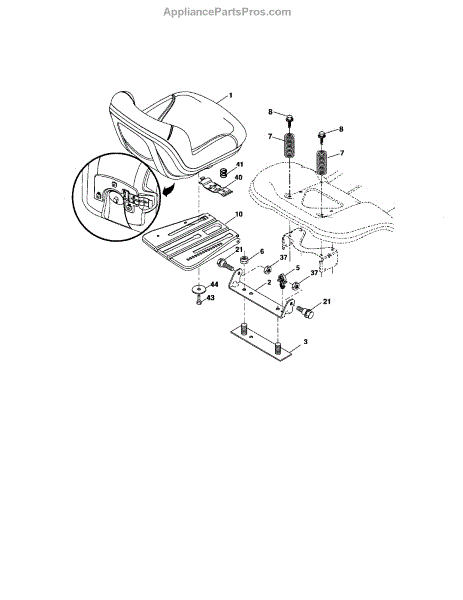 AppliancePartsPros.com

1
8
8
7
7
41
40
10
21
6
37
5
37
2
44
43
21
3