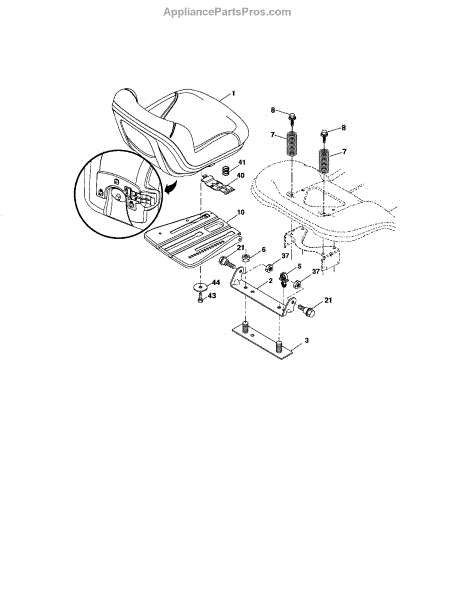 AppliancePartsPros.com

1
8
8
7
7
41
40
10
21
6
37
5
37
2
44
43
21
3