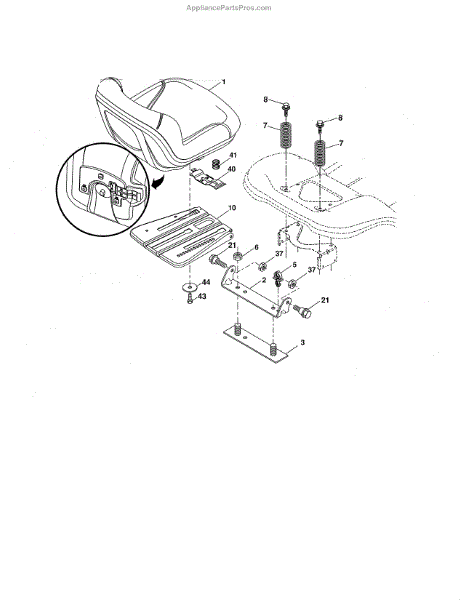 AppliancePartsPros.com

1
8
8
7
7
41
40
10
21
6
37
5
37
2
44
43
21
3