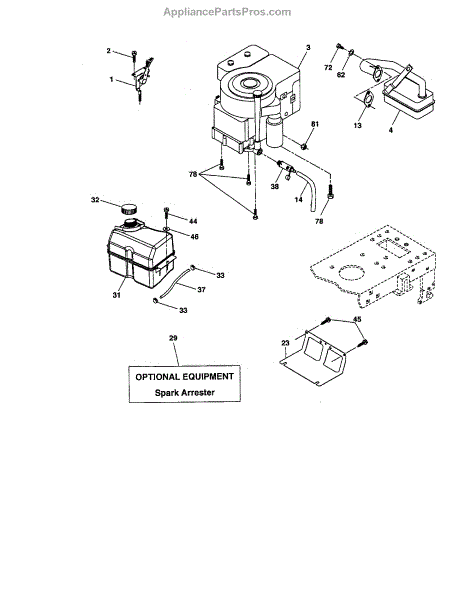 AppliancePartsPros.com

2
1
3
72
82
13
4
81
78
38
14
78
32
44
46
33
37
31
33
45
23
29

OPTIONAL EQUIPMENT
Spark Arrester