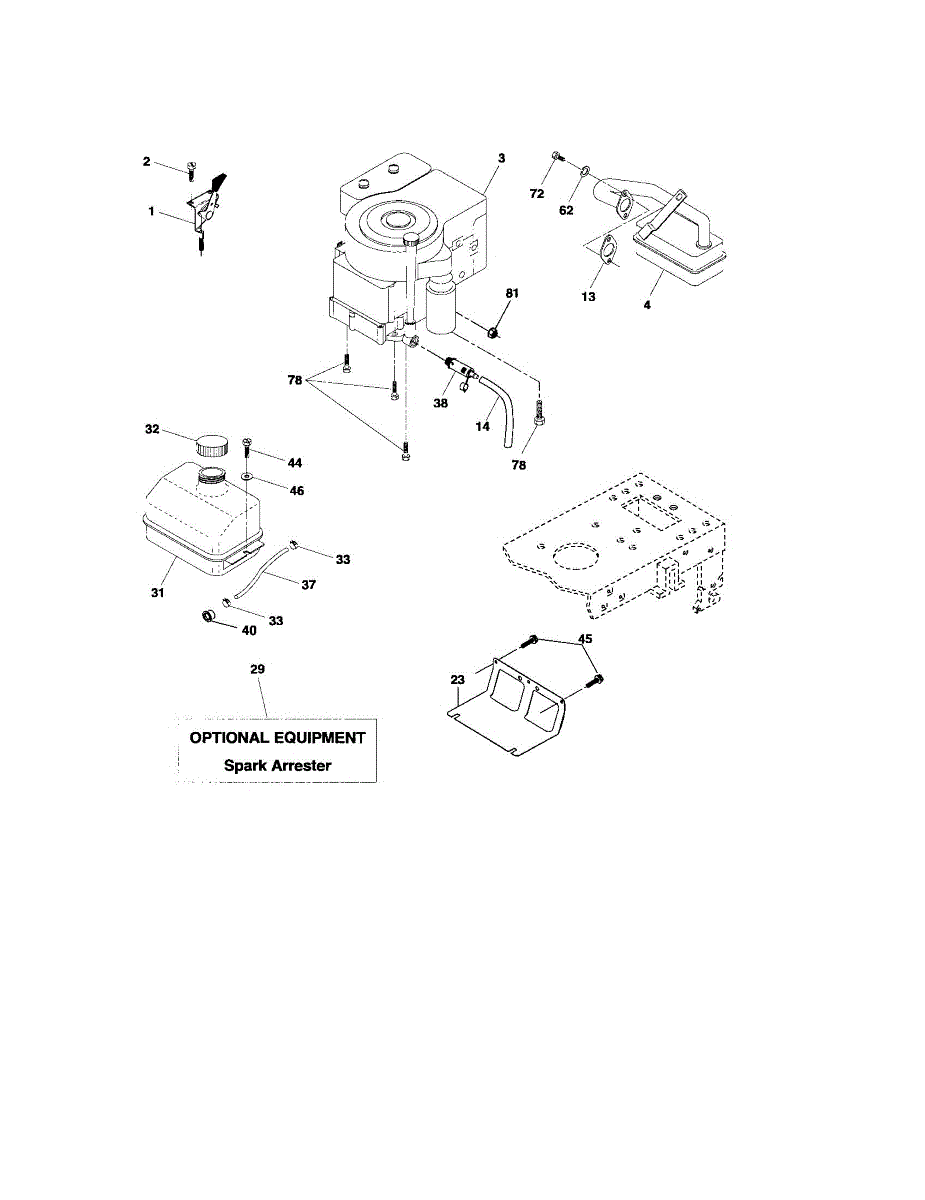 2
1
3
72
62
13
4
81
78
38
14
78
32
44
46
33
37
31
33
40
45
23
29
OPTIONAL EQUIPMENT
Spark Arrester