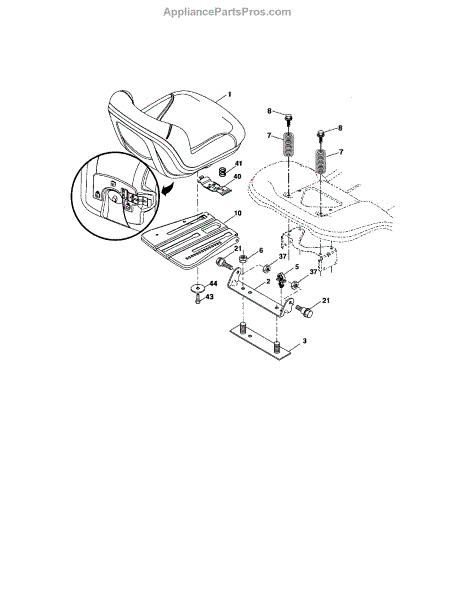 AppliancePartsPros.com

1
8
8
7
7
41
40
10
21
6
37
5
37
2
44
43
21
3