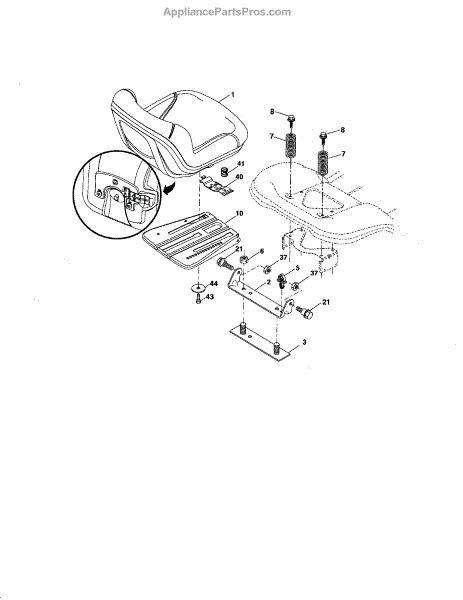 AppliancePartsPros.com

1
8
8
7
7
41
40
10
21
6
37
5
37
2
44
43
21
3