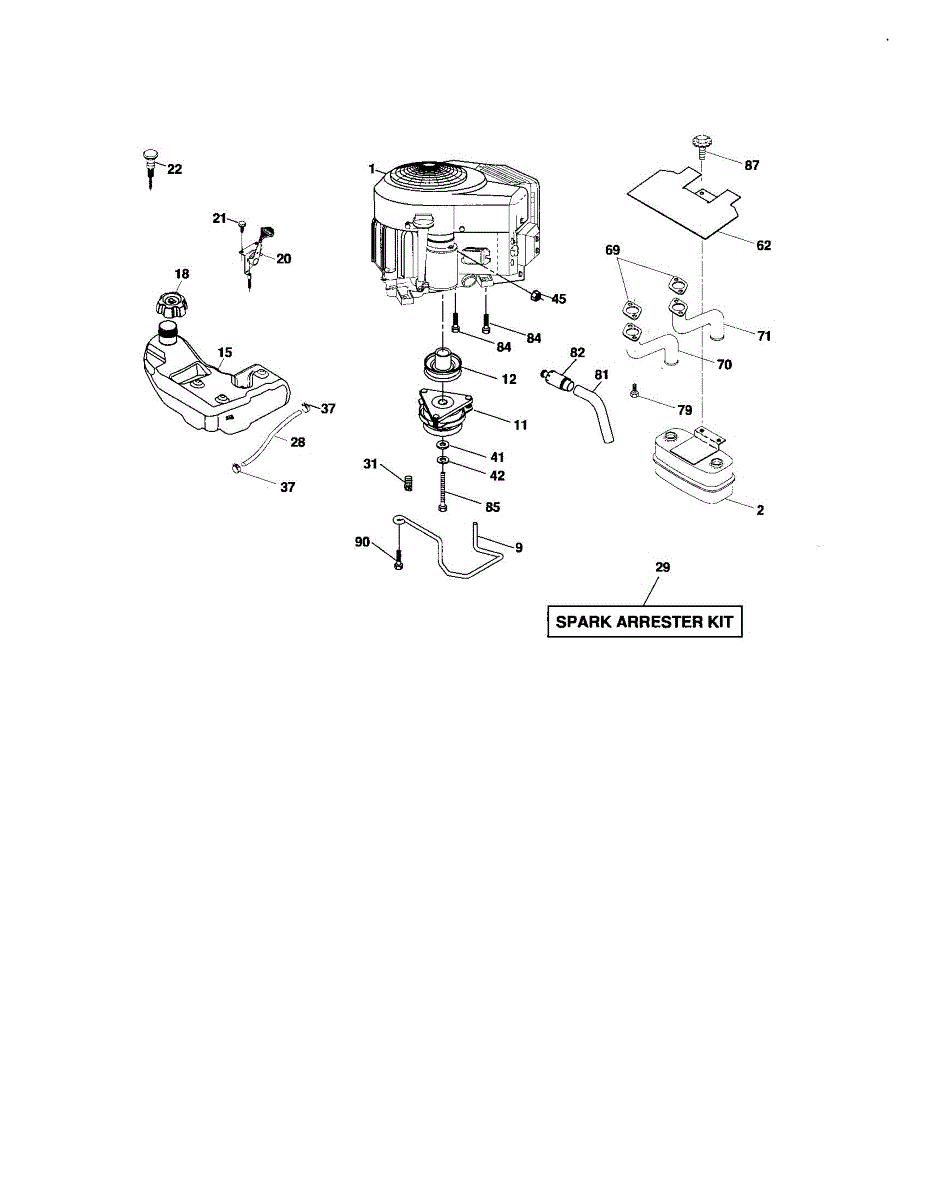 22
21
20
18
15
37
28
37
1
45
84
84
12
11
41
42
31
85
90
9
87
62
69
71
70
82
81
79
2
29
SPARK ARRESTER KIT