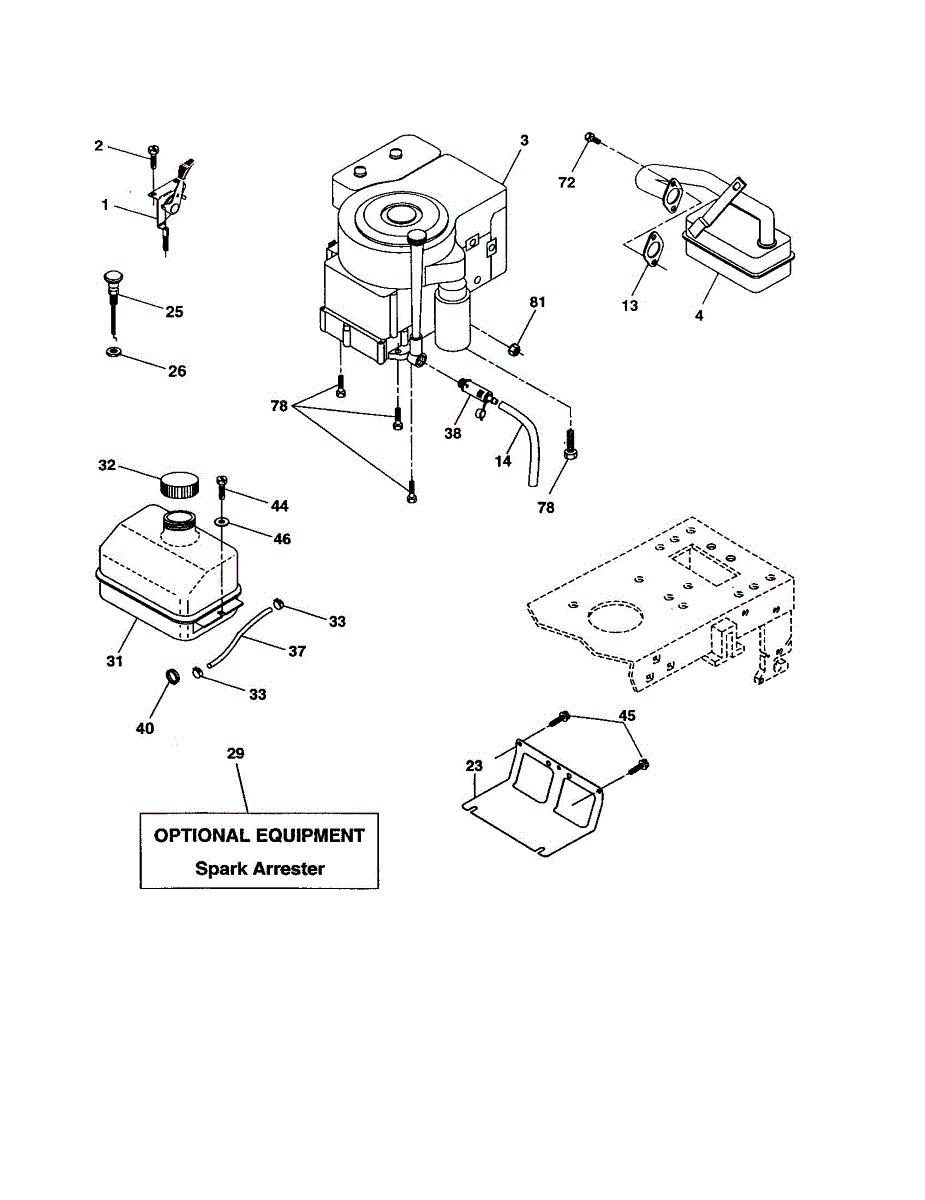 2
1
25
26
3
72
13
4
81
78
38
14
78
32
44
46
31
33
37
33
40
45
23
29

OPTIONAL EQUIPMENT
Spark Arrester