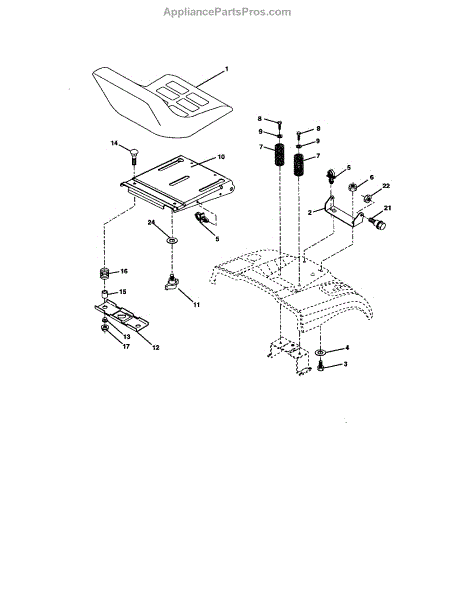 AppliancePartsPros.com

1
14
10
8
9
7
8
9
7
5
6
22
2
21
24
5
16
15
11
13
17
12
4
3