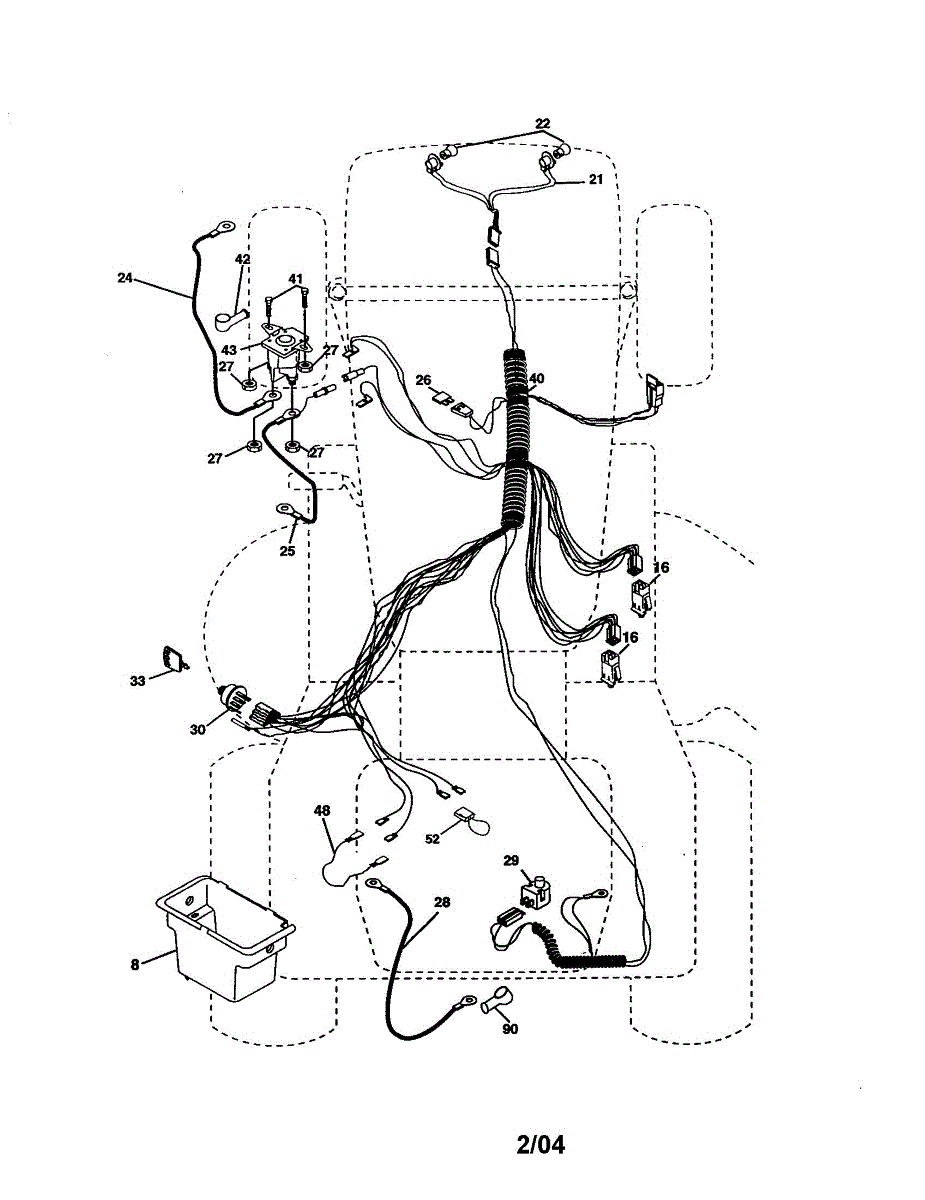 22
21
24
42
41
43
27
27
27
27
26
40
25
16
16
33
30
48
52
29
28
8
90
2/04