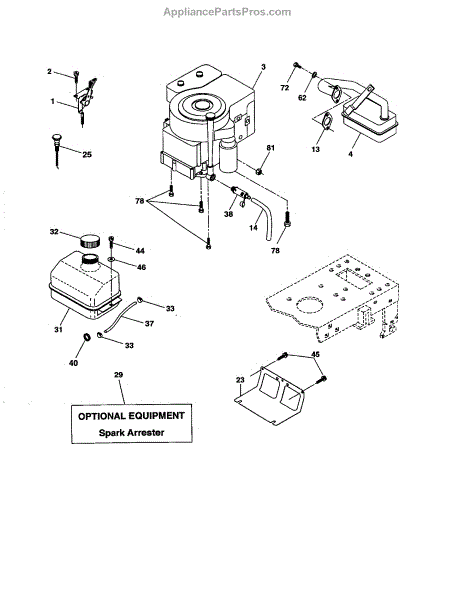 AppliancePartsPros.com

2
1
25
3
72
62
13
4
81
78
38
14
78
32
44
46
31
33
37
33
40
45
23
29

OPTIONAL EQUIPMENT
Spark Arrester