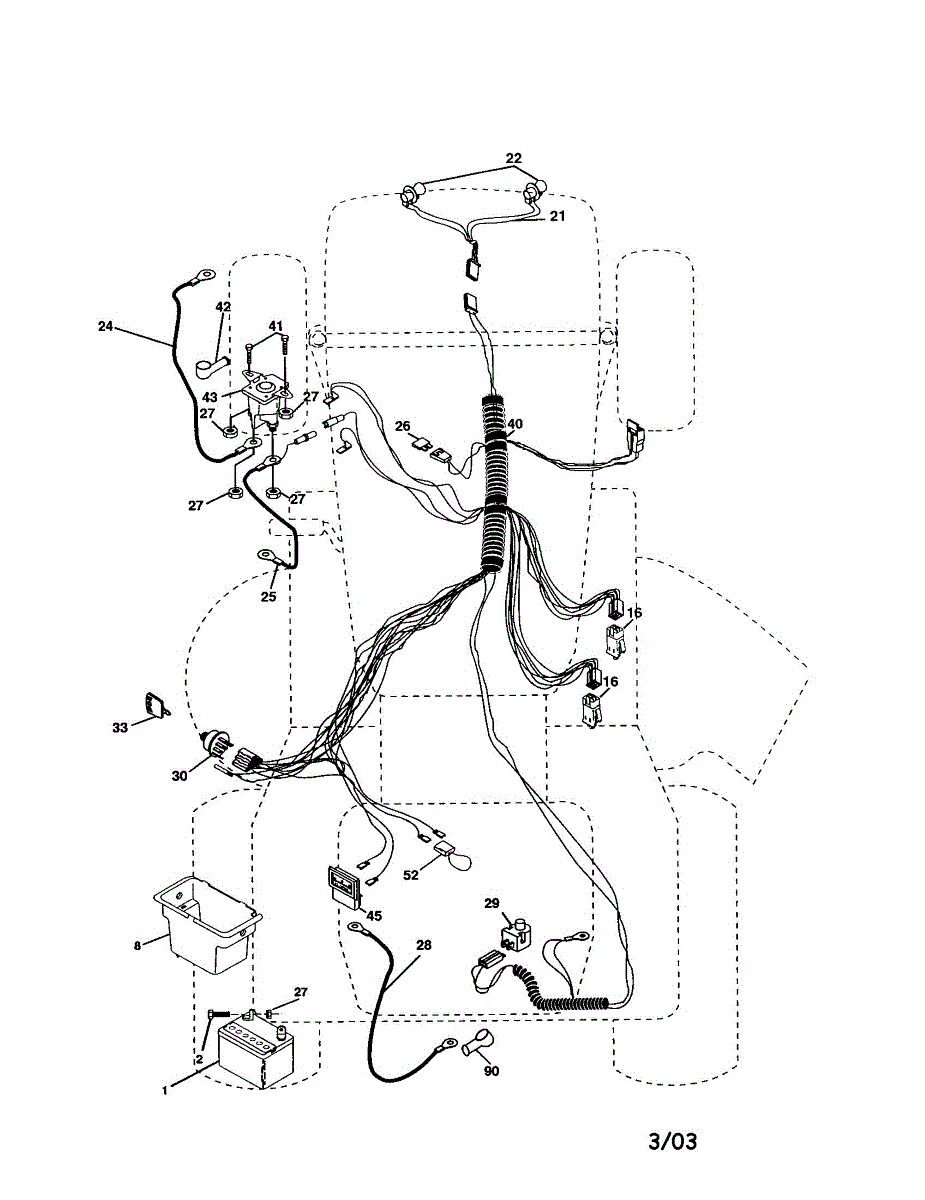 22
21
24
42
41
43
27
27
26
40
27
27
25
16
16
33
30
52
45
29
8
28
27
2
1
90
3/03