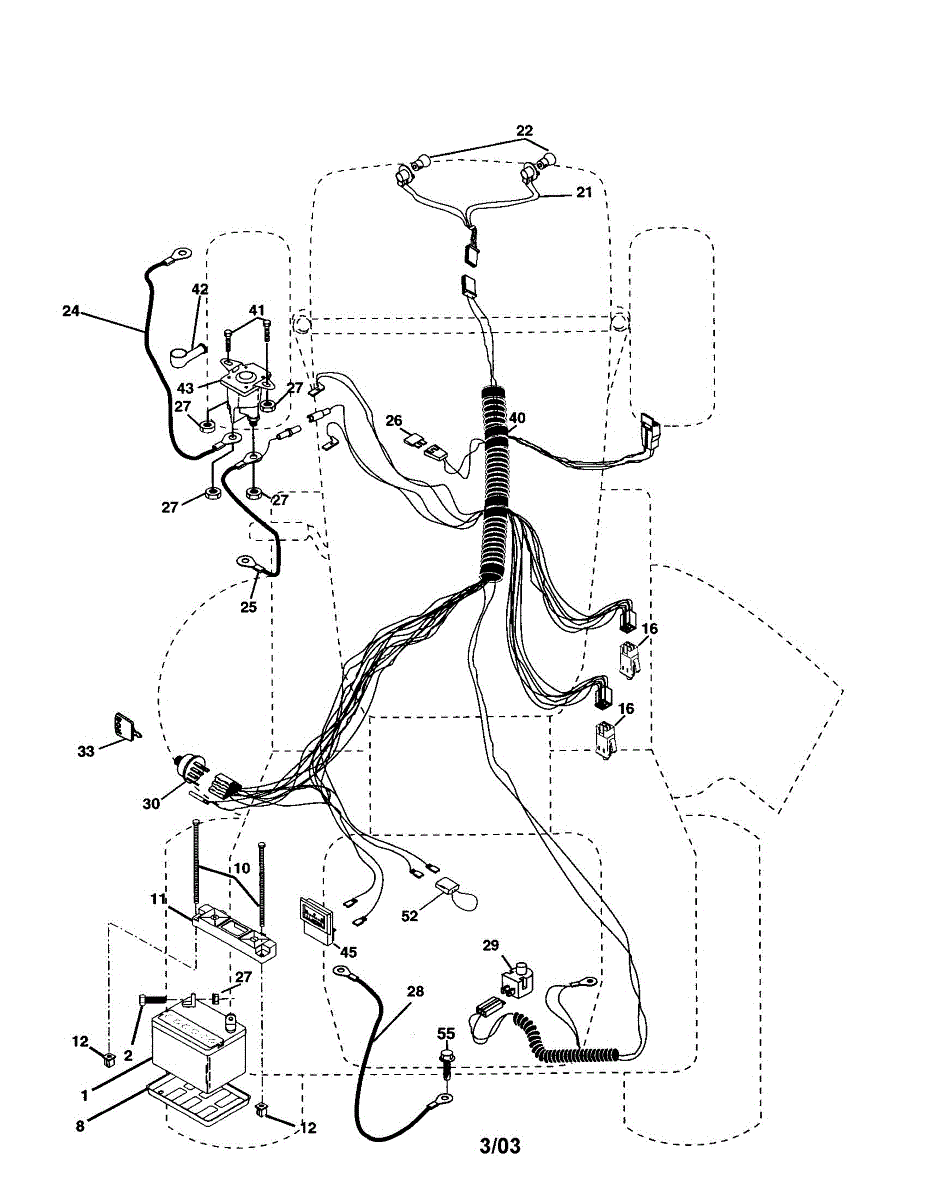 22
21
24
42
41
43
27
27
26
40
27
27
25
16
16
33
30
10
11
52
45
29
27
28
12
2
55
1
8
12
3/03