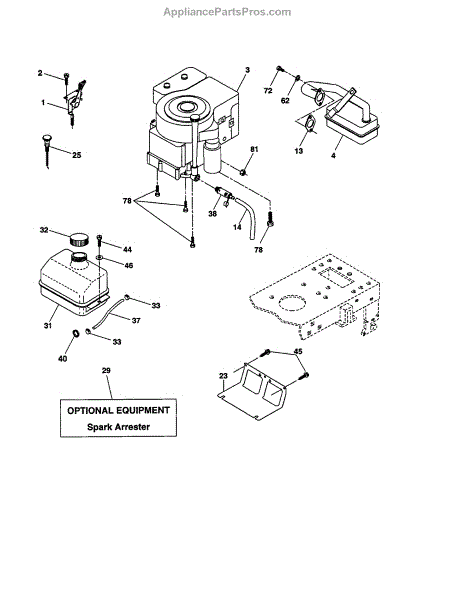 AppliancePartsPros.com

2
1
25
3
72
62
13
4
81
78
38
14
78
32
44
46
31
33
37
33
40
45
23
29

OPTIONAL EQUIPMENT
Spark Arrester