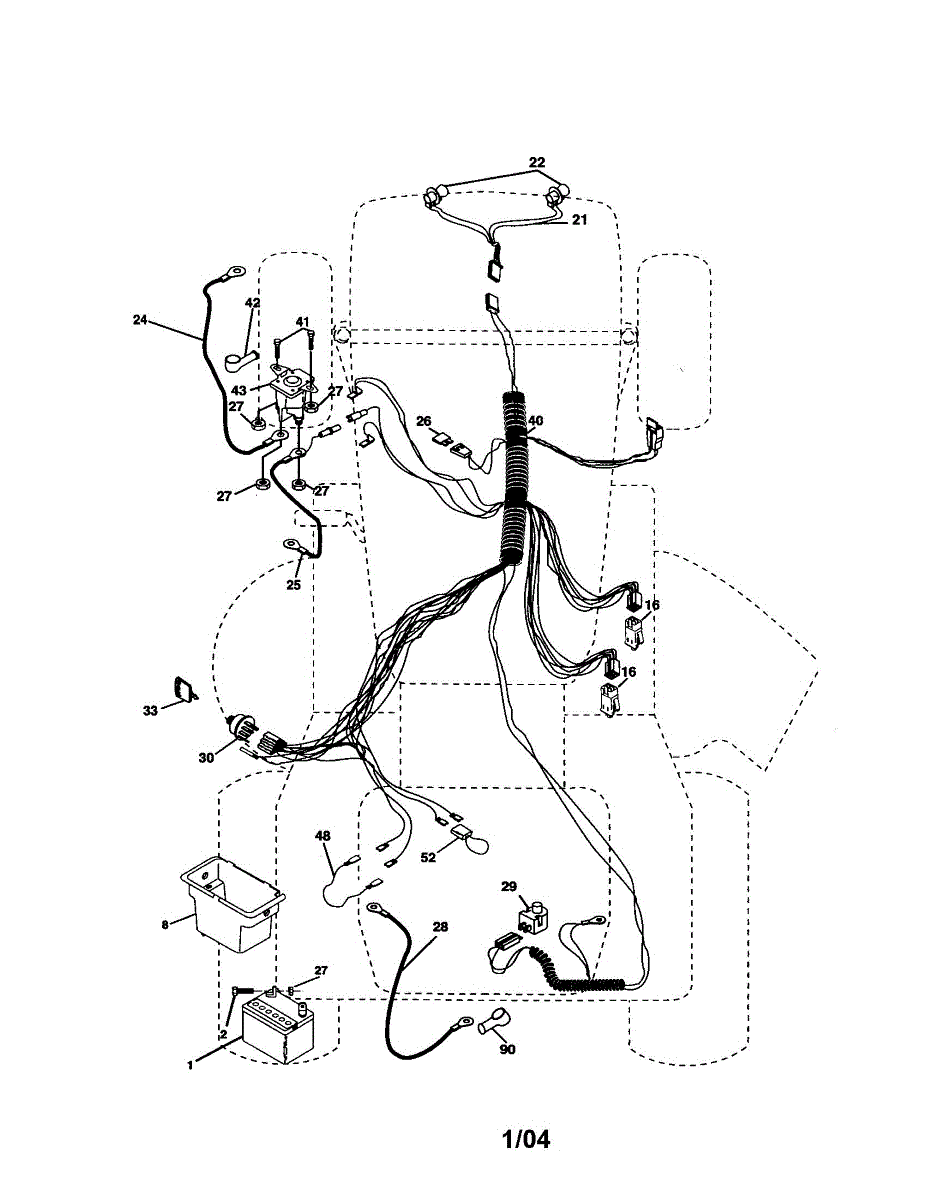 22
21
24
42
41
43
27
27
26
40
27
27
25
16
16
33
30
48
52
29
8
28
27
2
1
90
1/04