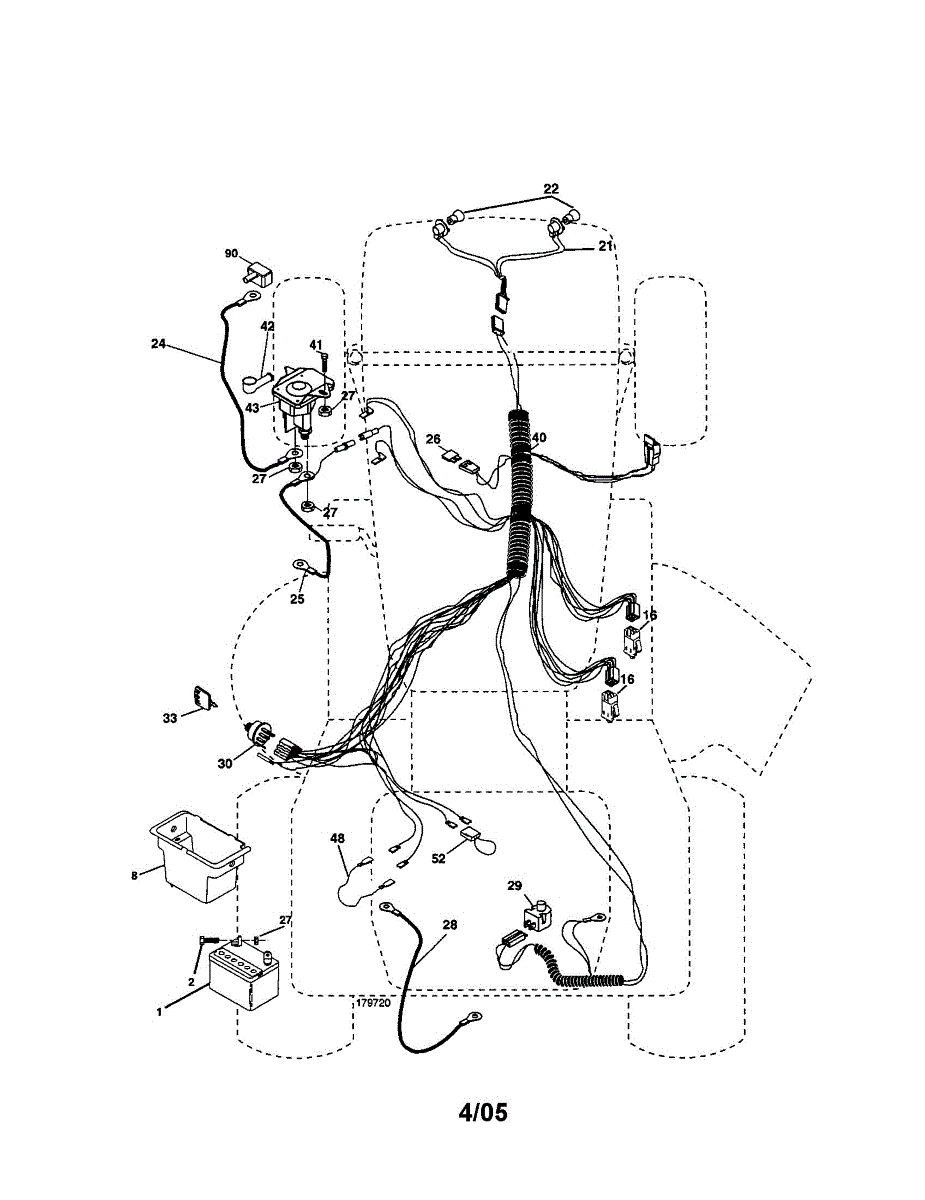 22
21
90
24
42
41
43
27
26
40
27
27
25
16
16
33
30
8
48
52
29
27
28
2
1
179720
4/05