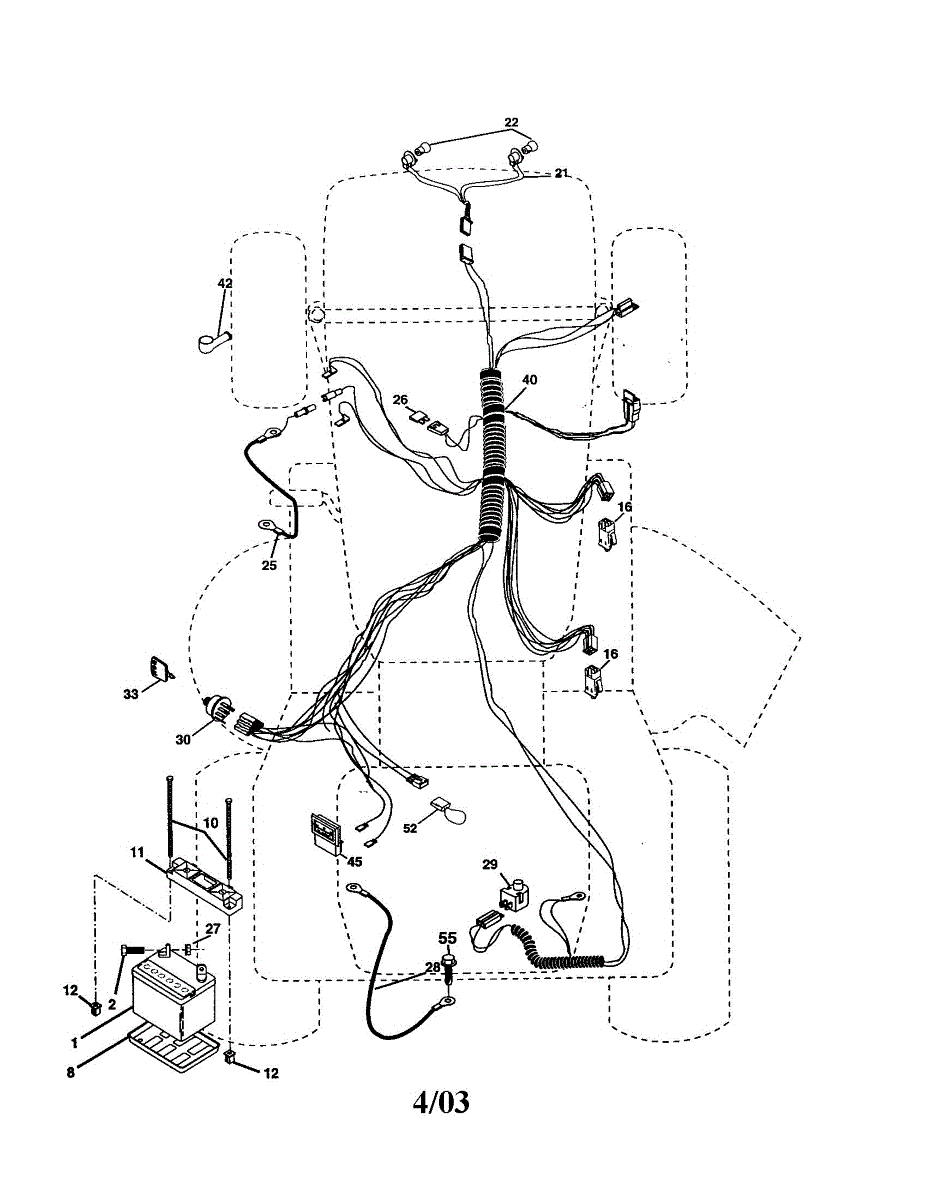 22
21
42
40
26
16
25
16
33
30
10
11
52
45
29
27
55
28
12
2
1
8
12
4/03