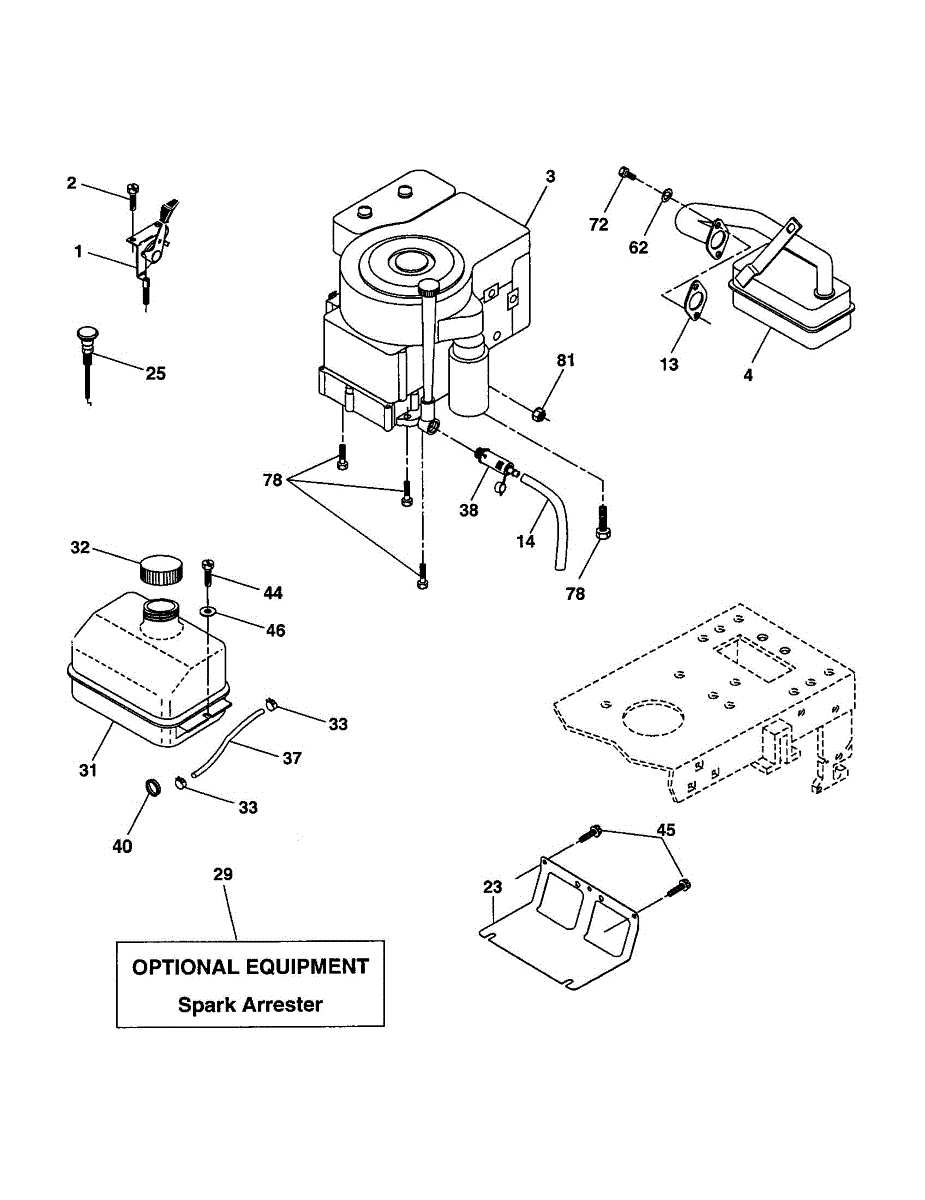 2
1
25
3
72
62
13
4
81
78
38
14
78
32
44
46
33
37
31
33
40
45
23
29
OPTIONAL EQUIPMENT
Spark Arrester