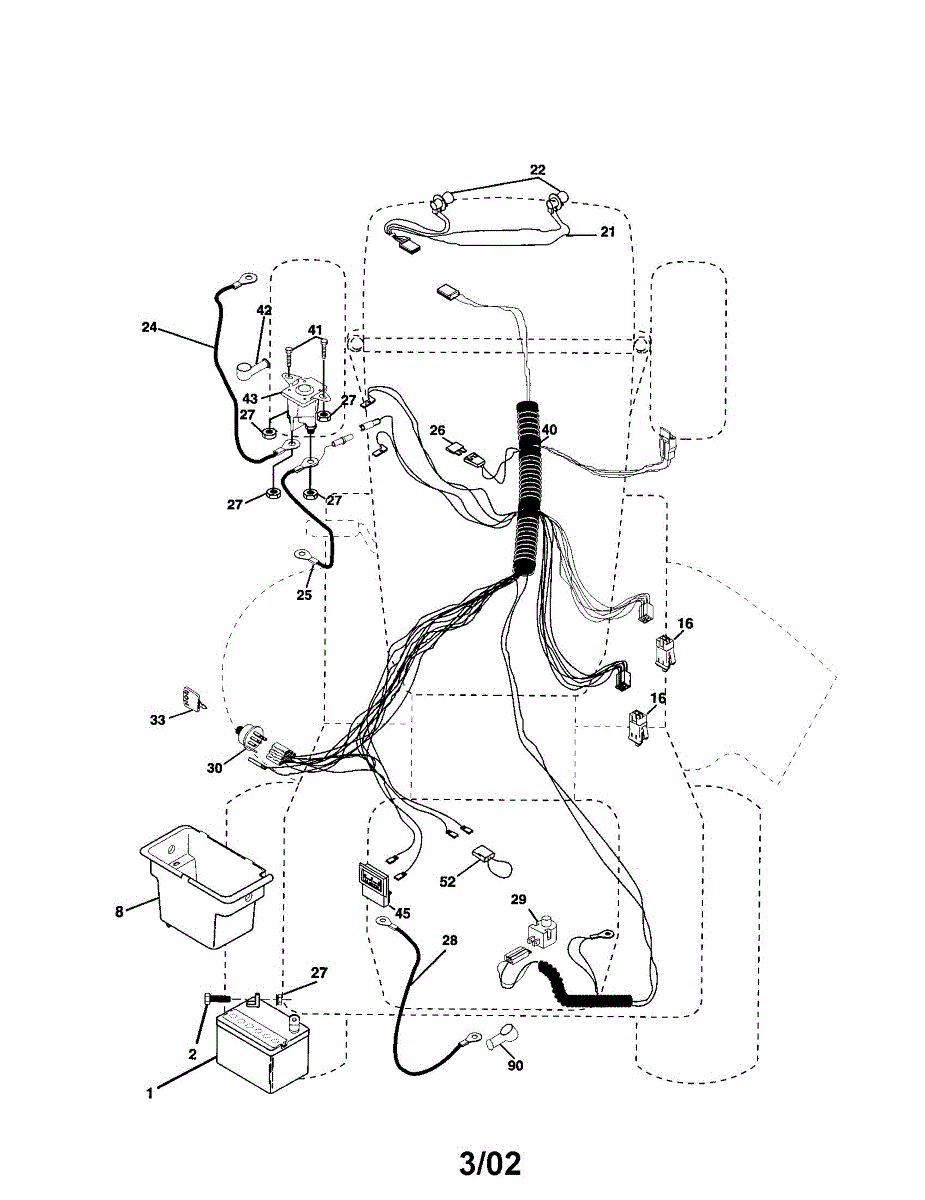 22
21
24
42
41
43
27
27
26
40
27
27
25
16
16
33
30
8
52
45
29
28
27
2
1
90
3/02