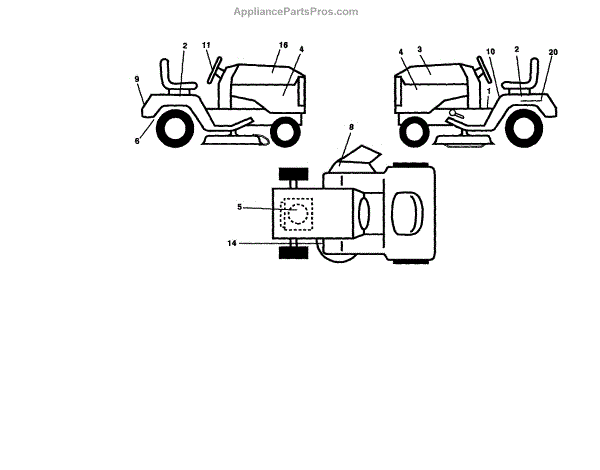 AppliancePartsPros.com

2
11
16
4
9
6

4
3
10
2
20
1

8
5
14