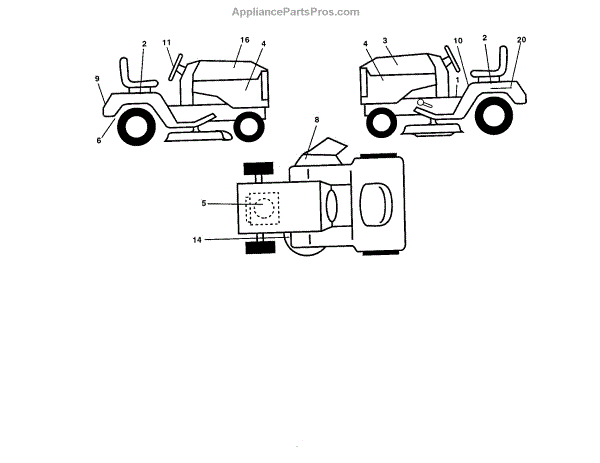 AppliancePartsPros.com

2
11
16
4
9
6

4
3
10
2
20
1

8
5
14