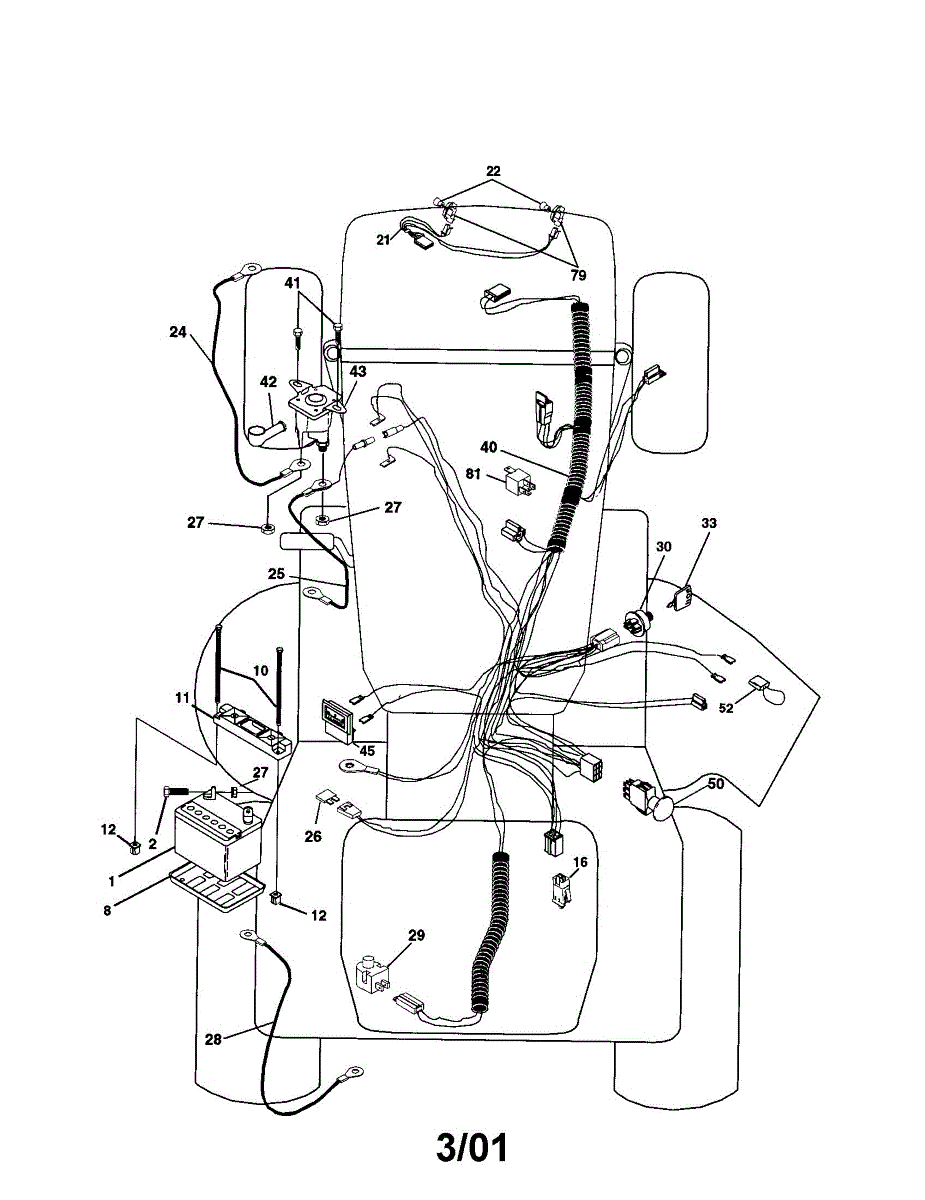 22
21
79
41
24
42
43
40
81
27
27
33
30
25
10
11
52
45
27
50
12
2
26
16
1
8
12
29
28
3/01