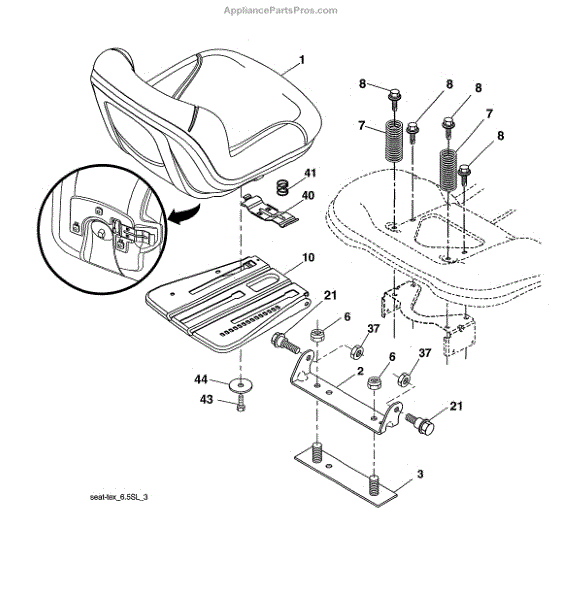 AppliancePartsPros.com

1
8
8
8
7
7
8
41
40
10
21
6
37
6
37
2
44
43
21
3

seat-tex_6.5SL_3