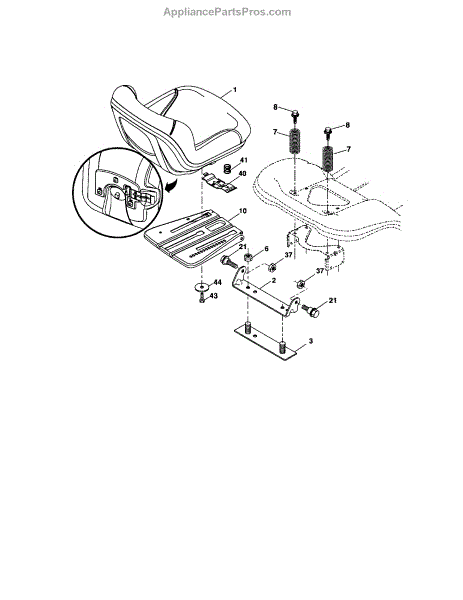 AppliancePartsPros.com

1
8
8
7
7
41
40
10
21
6
37
37
2
44
43
21
3