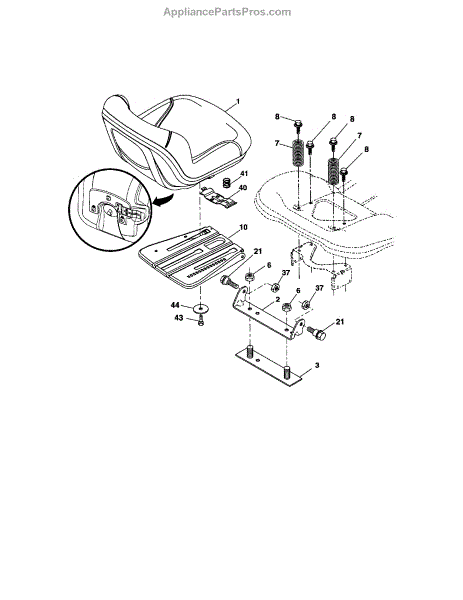 AppliancePartsPros.com

1
8
8
8
7
7
8
41
40
10
21
6
37
6
37
2
21
44
43
3