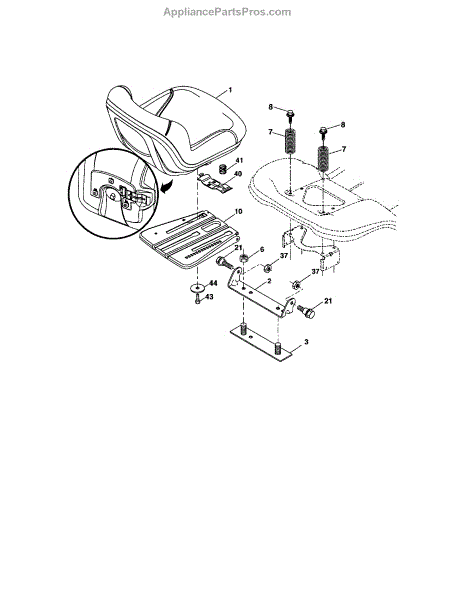 AppliancePartsPros.com

1
8
8
7
7
41
40
10
21
6
37
37
2
44
43
21
3