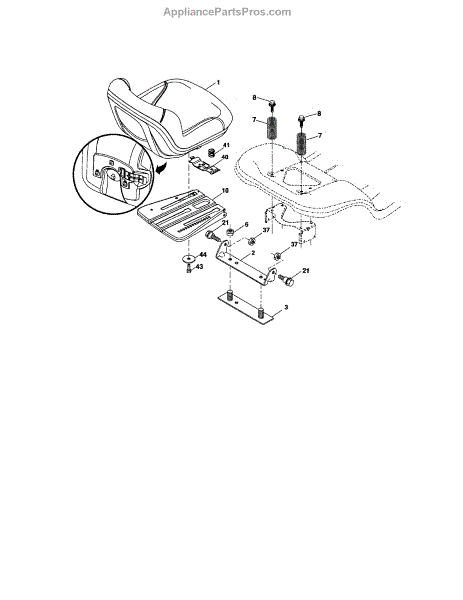 AppliancePartsPros.com

1
8
8
7
7
41
40
10
21
6
37
37
2
44
43
21
3