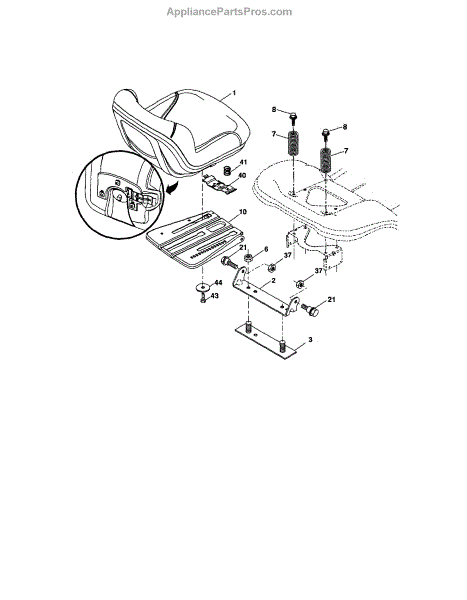 AppliancePartsPros.com

1
8
8
7
7
41
40
10
21
6
37
37
2
44
43
21
3