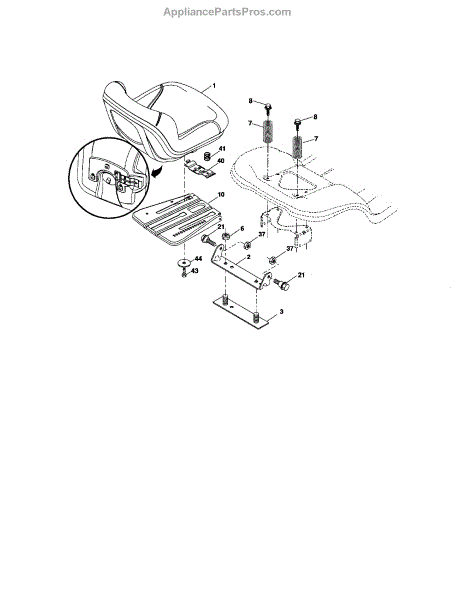 AppliancePartsPros.com

1
8
8
7
7
41
40
10
21
6
37
37
2
44
43
21
3