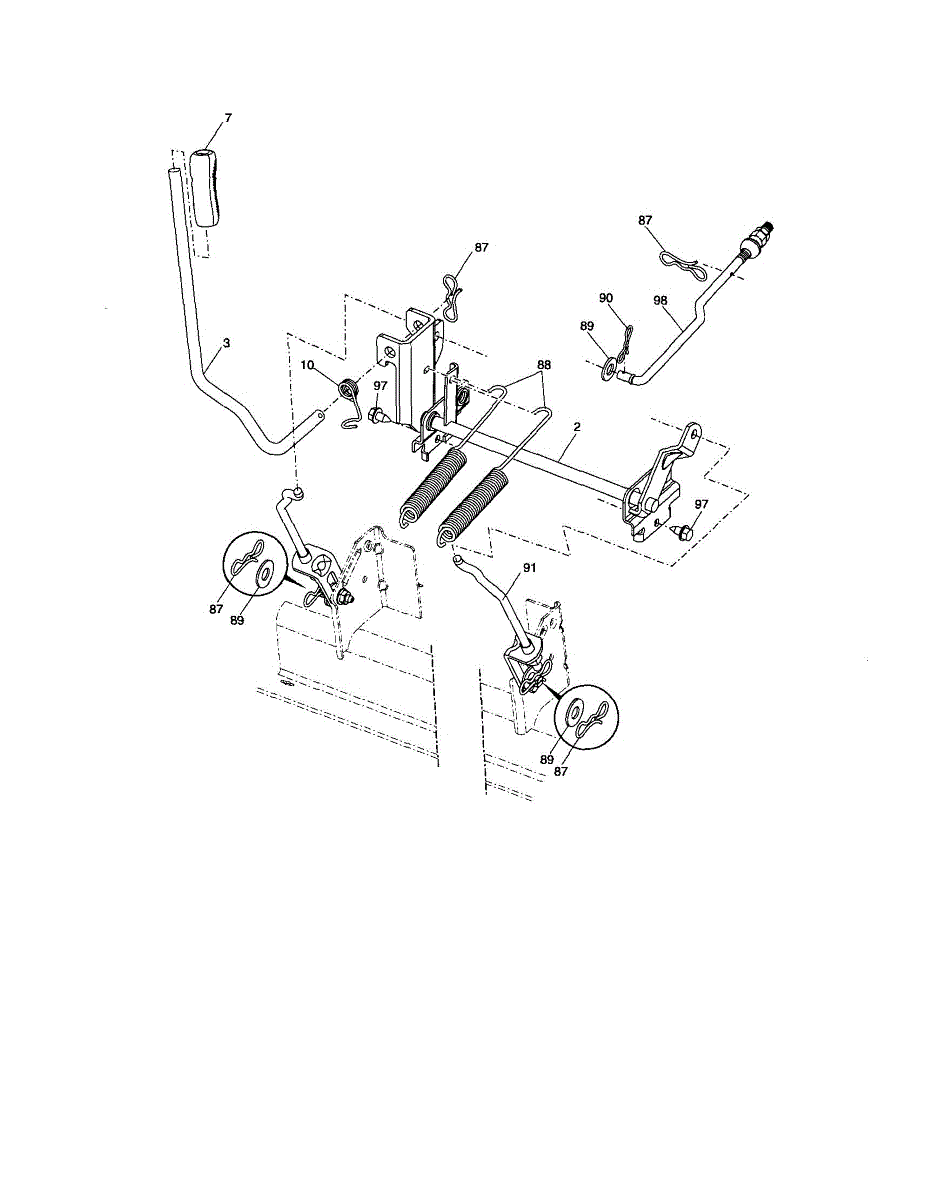 7
87
87
90
98
89
3
10
97
88
2
97
91
87
89
89
87