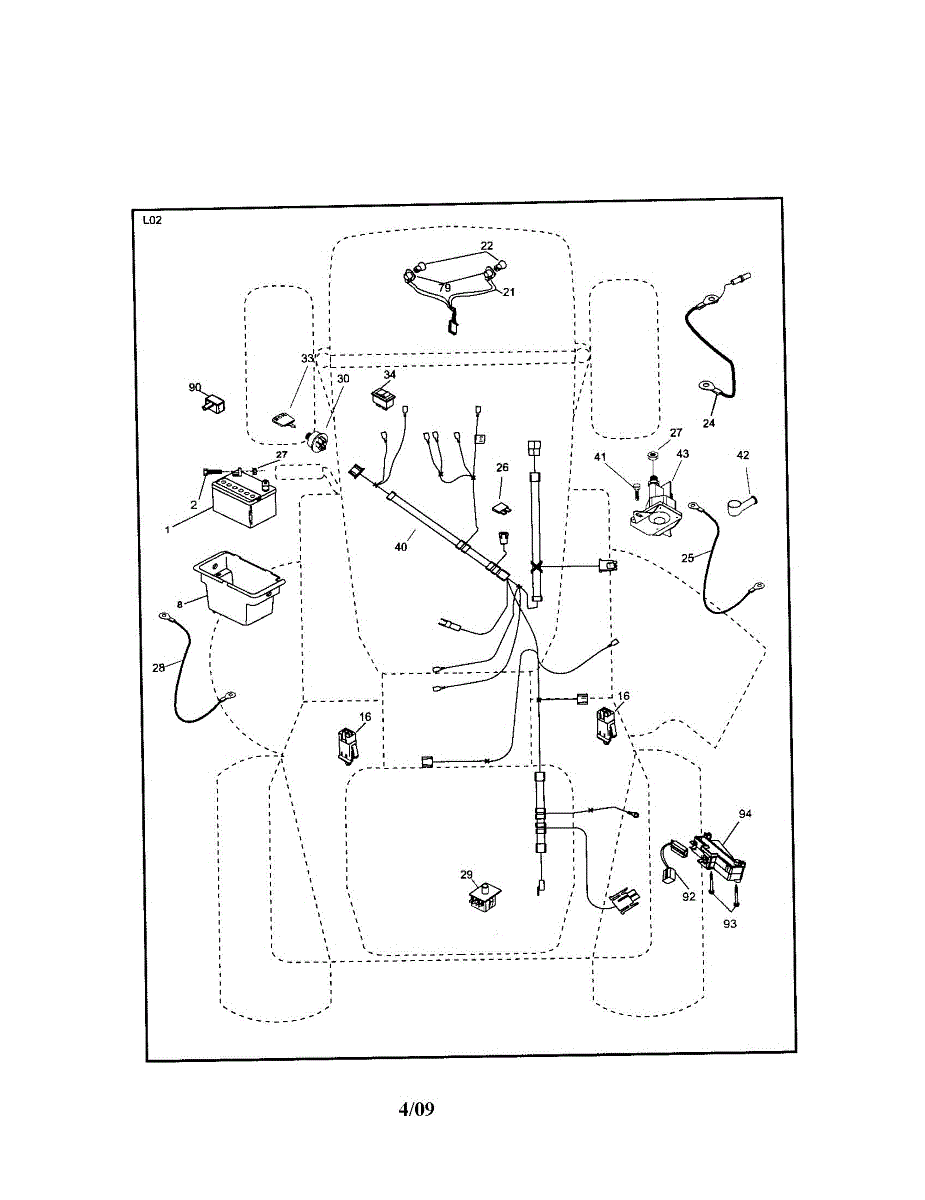 L02

22
79
21
33
30
34
90
24
27
41
43
42
27
2
1
26
40
25
8
28
16
16
94
29
92
93

4/09