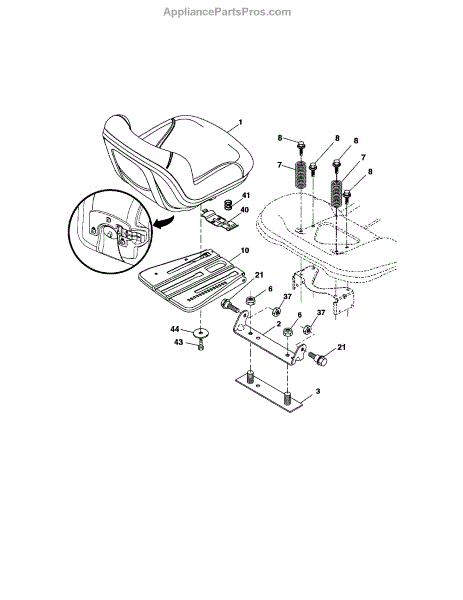 AppliancePartsPros.com

1
8
8
8
7
7
8
41
40
10
21
6
37
2
6
37
44
43
21
3