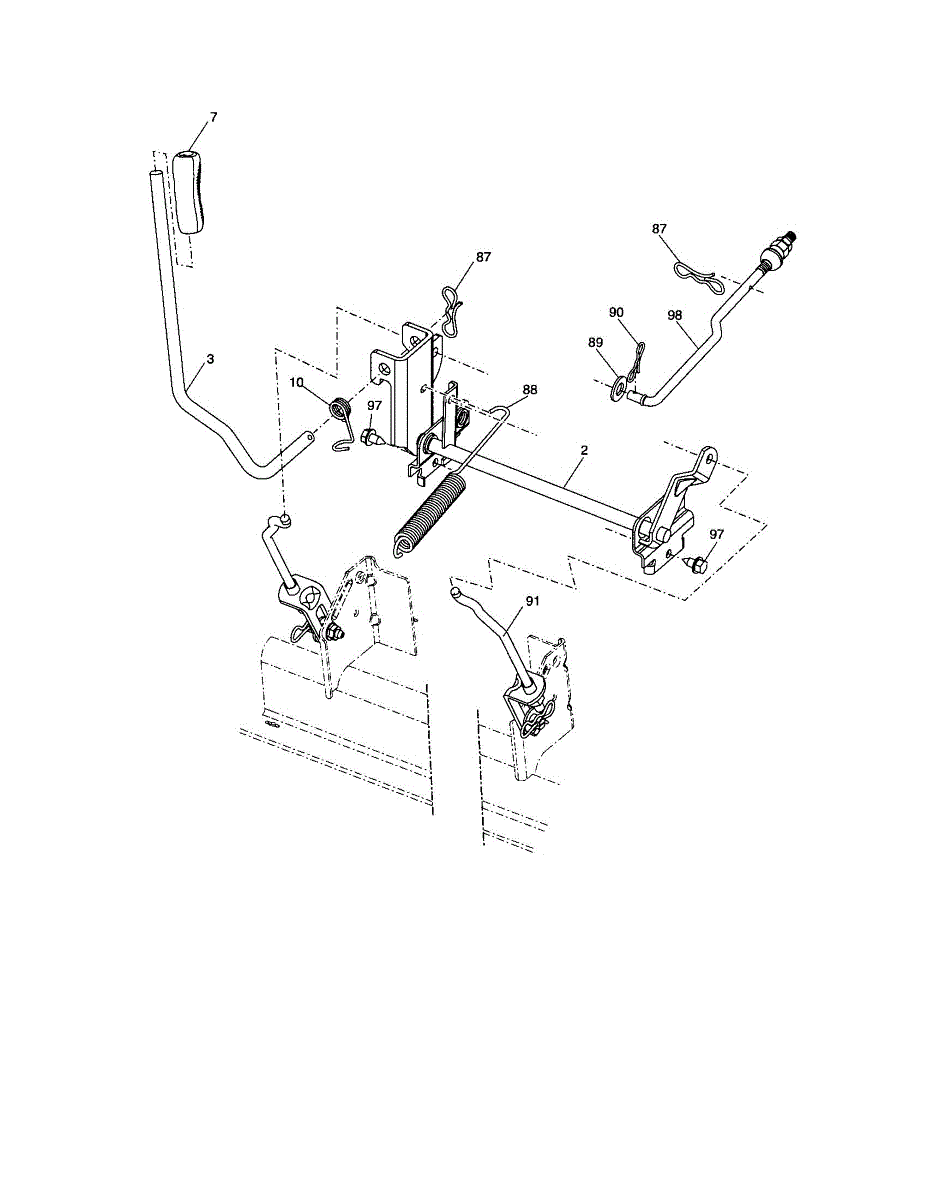 7

87

87

90

98

89

3

10

97

88

2

97

91