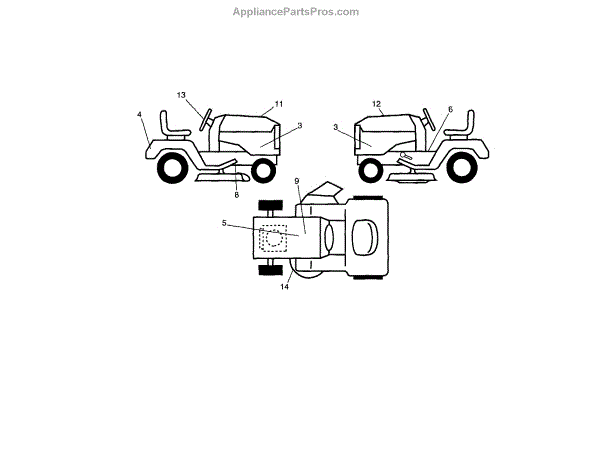 AppliancePartsPros.com

13
11
4
3
8
12
6
3
9
5
14