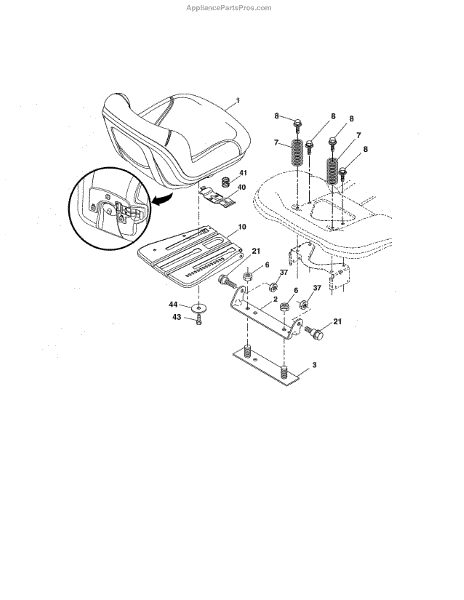 AppliancePartsPros.com

1
8
8
8
7
7
8
41
40
10
21
6
37
6
37
2
21
44
43
3