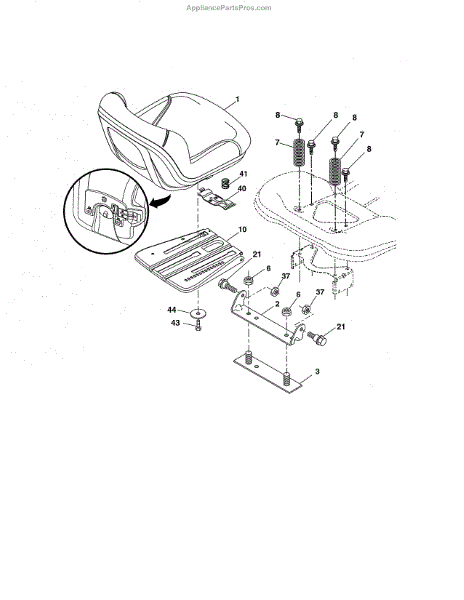 AppliancePartsPros.com

1
8
8
8
7
7
8
41
40
10
21
6
37
6
37
2
21
44
43
3