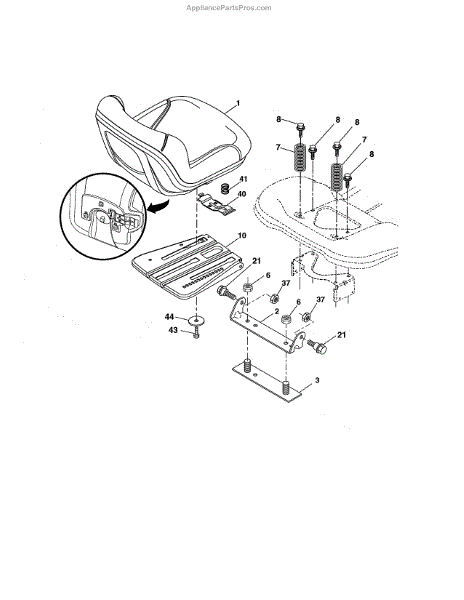 AppliancePartsPros.com

1
8
8
8
7
7
8
41
40
10
21
6
37
6
37
2
44
43
21
3