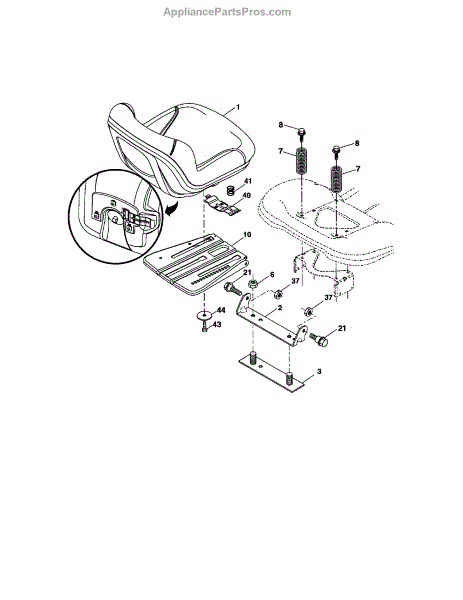 AppliancePartsPros.com

1
8
8
7
7
41
40
10
21
6
37
37
2
44
43
21
3