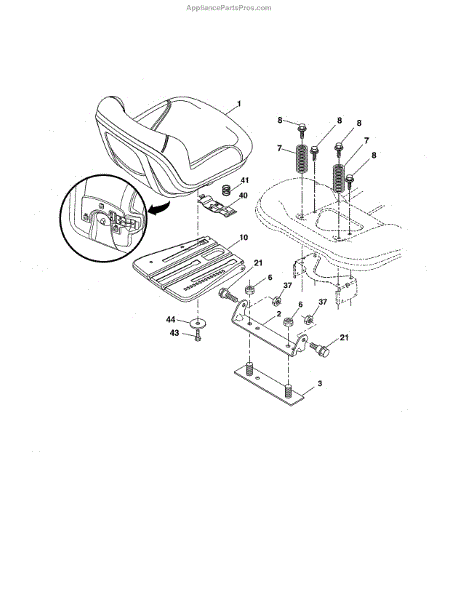 AppliancePartsPros.com

1
8
8
8
7
7
8
41
40
10
21
6
37
6
37
2
44
43
21
3