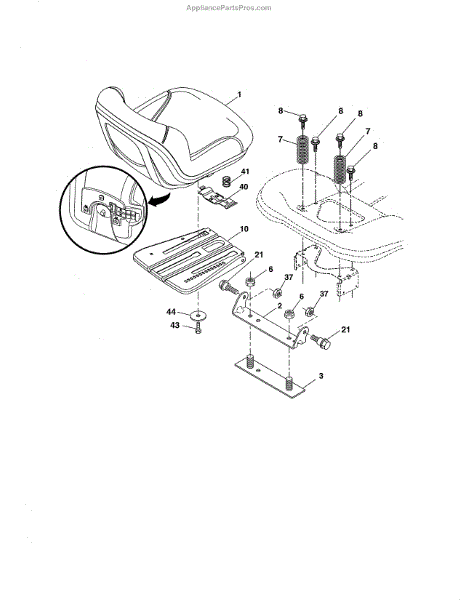 AppliancePartsPros.com

1
8
8
8
7
7
8
41
40
10
21
6
37
6
37
2
21
44
43
3