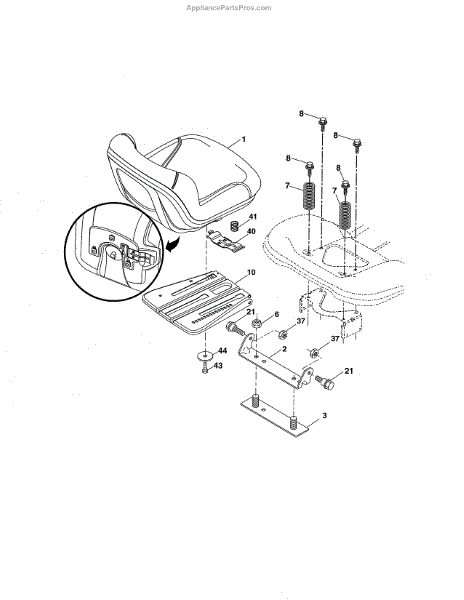 AppliancePartsPros.com

8
8
1
8
8
7
7
41
40
10
21
6
37
37
44
2
43
21
3