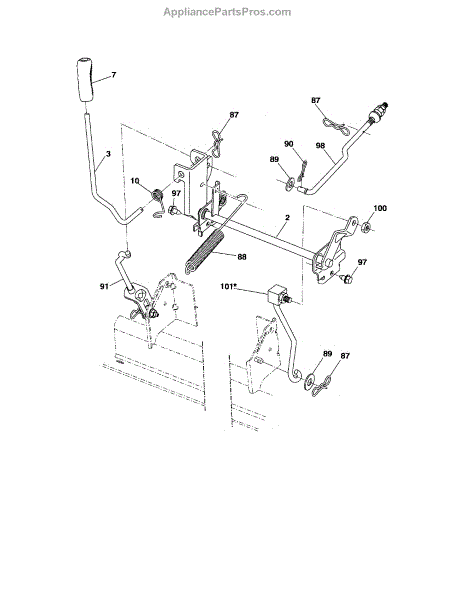 AppliancePartsPros.com

7
87
87
3
90
98
89
10
97
100
2
88
97
91
101*
89
87