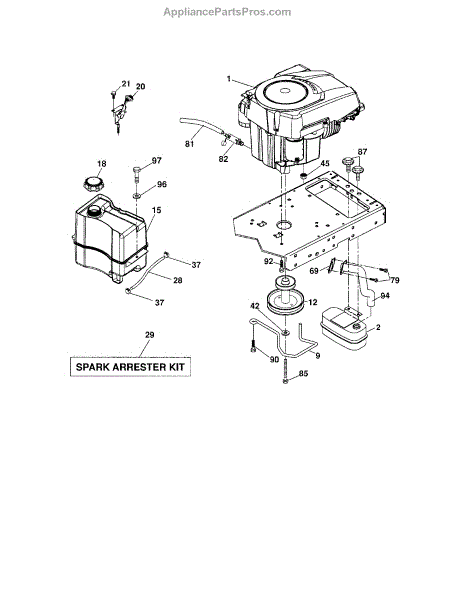 AppliancePartsPros.com

21
20
1
81
82
45
87
18
97
96
15
37
28
37
92
69
79
12
94
42
2
29
SPARK ARRESTER KIT
90
9
85