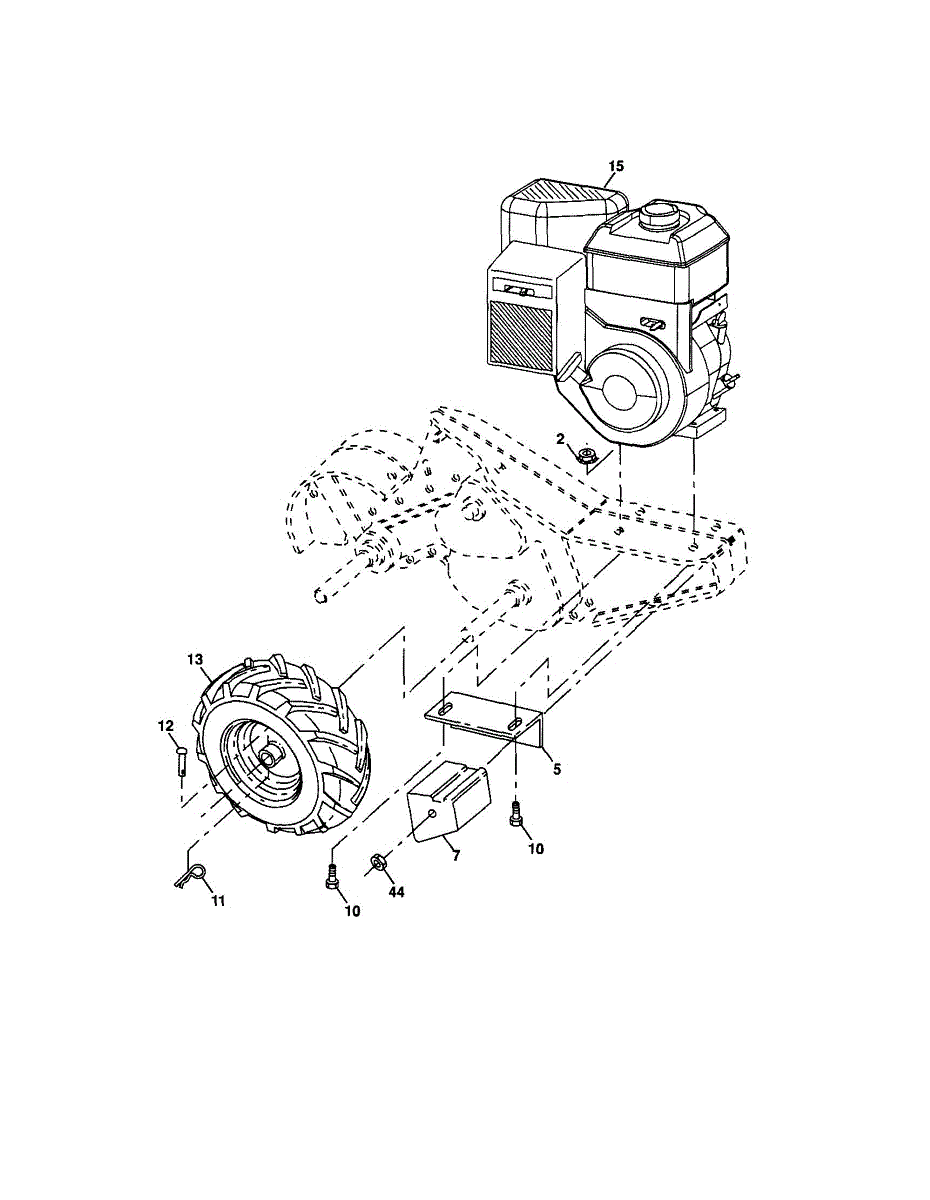 15
2
13
12
5
7
10
11
10
44