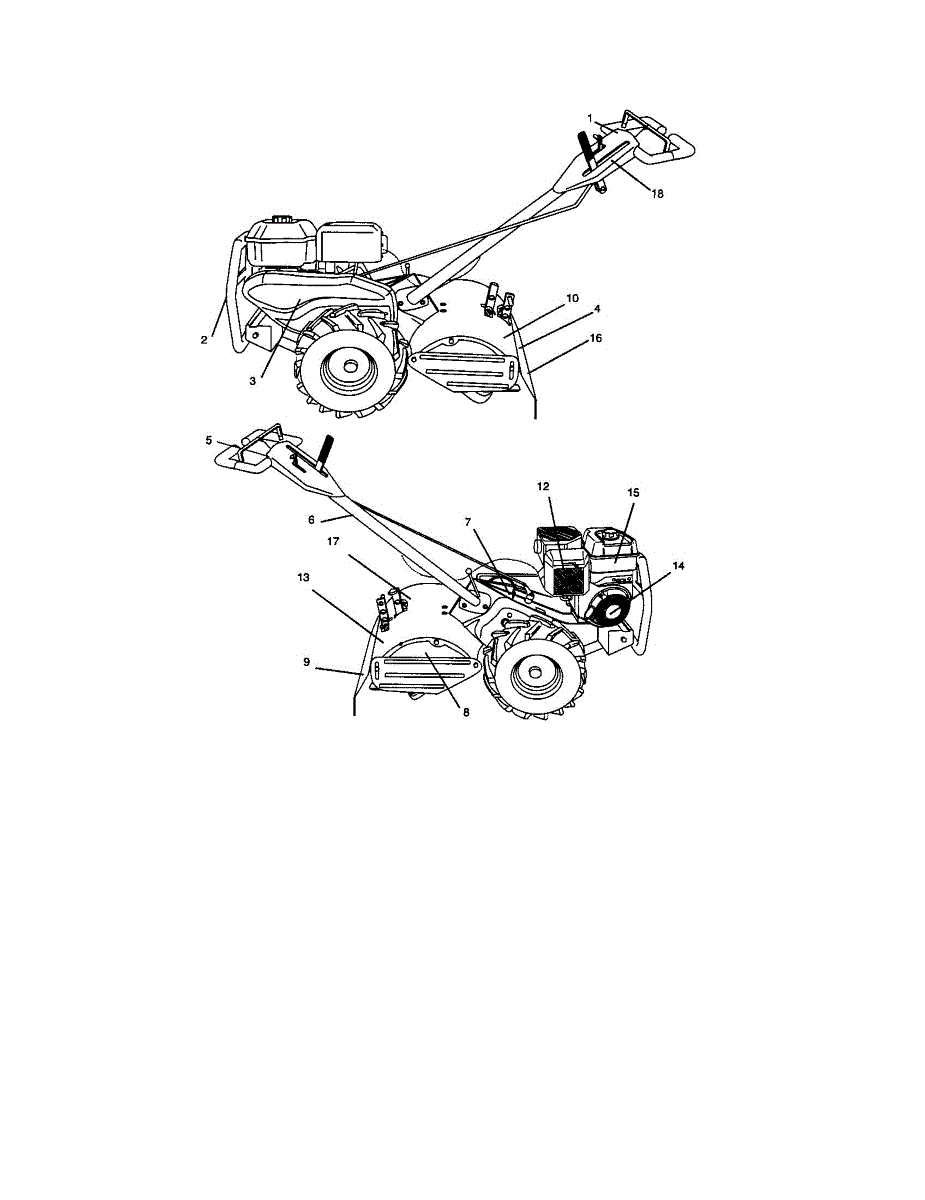 1
18
2
3
10
4
16
5
6
12
15
7
17
14
13
9
8