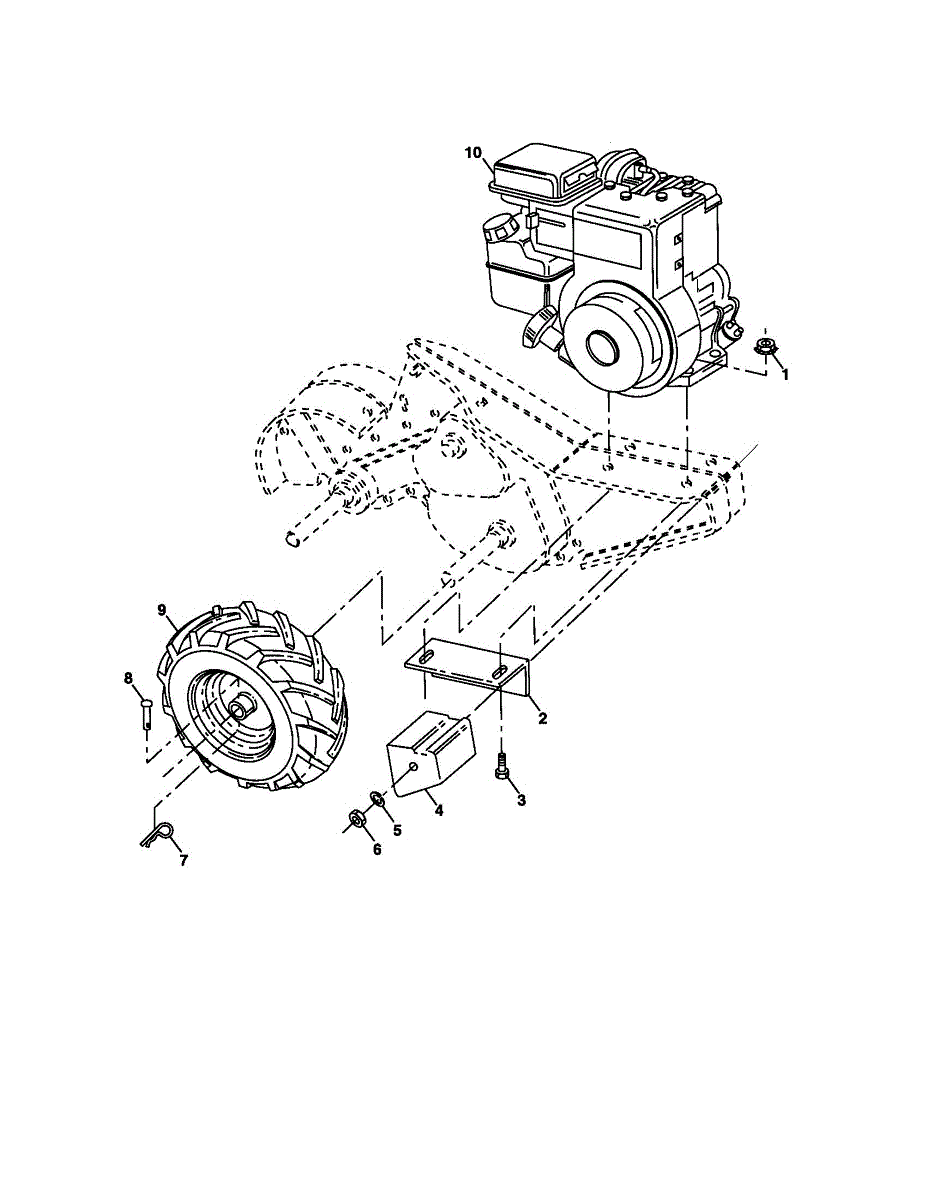 10

1

9

8

2

3

4

5

6

7