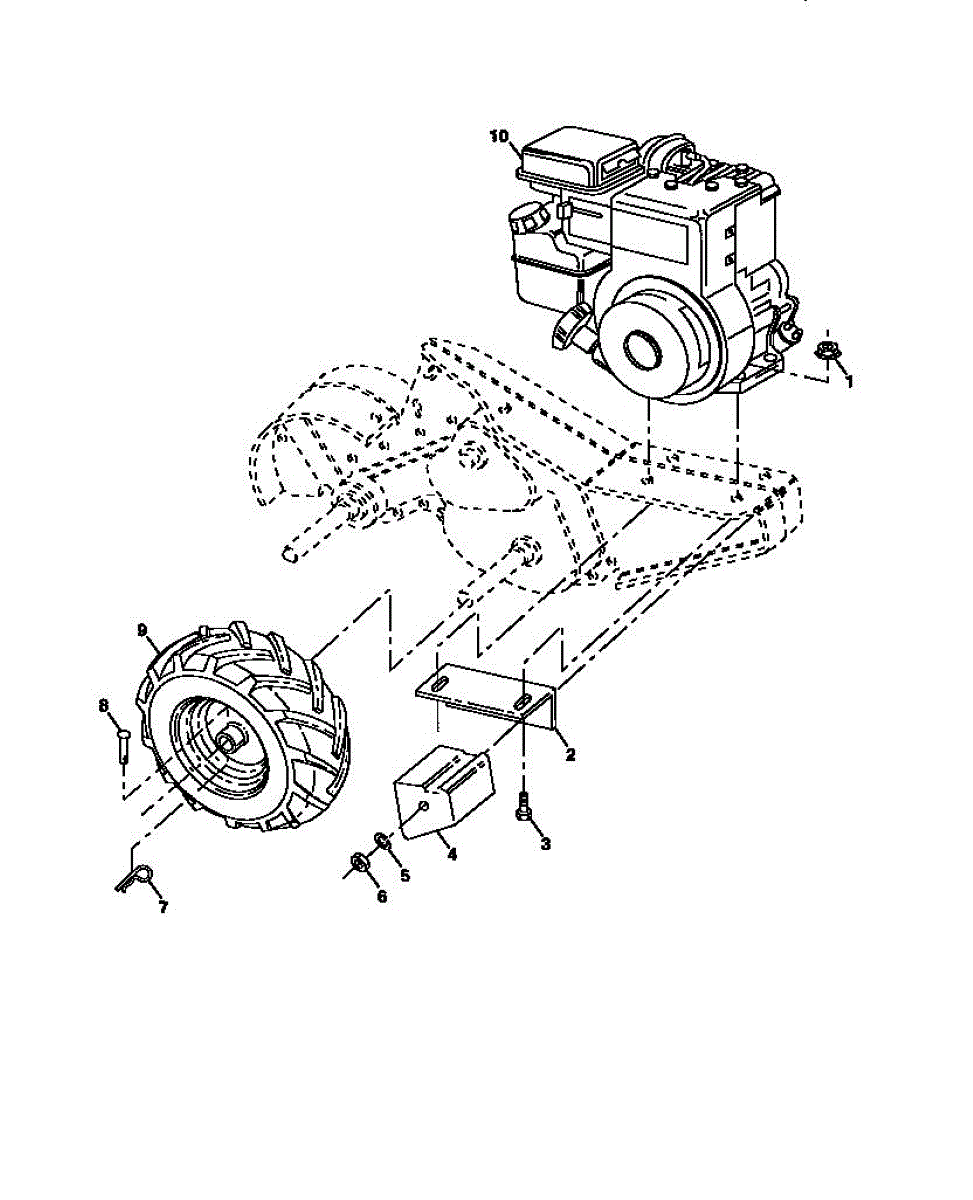 10
1
9
8
2
4
3
5
6
7