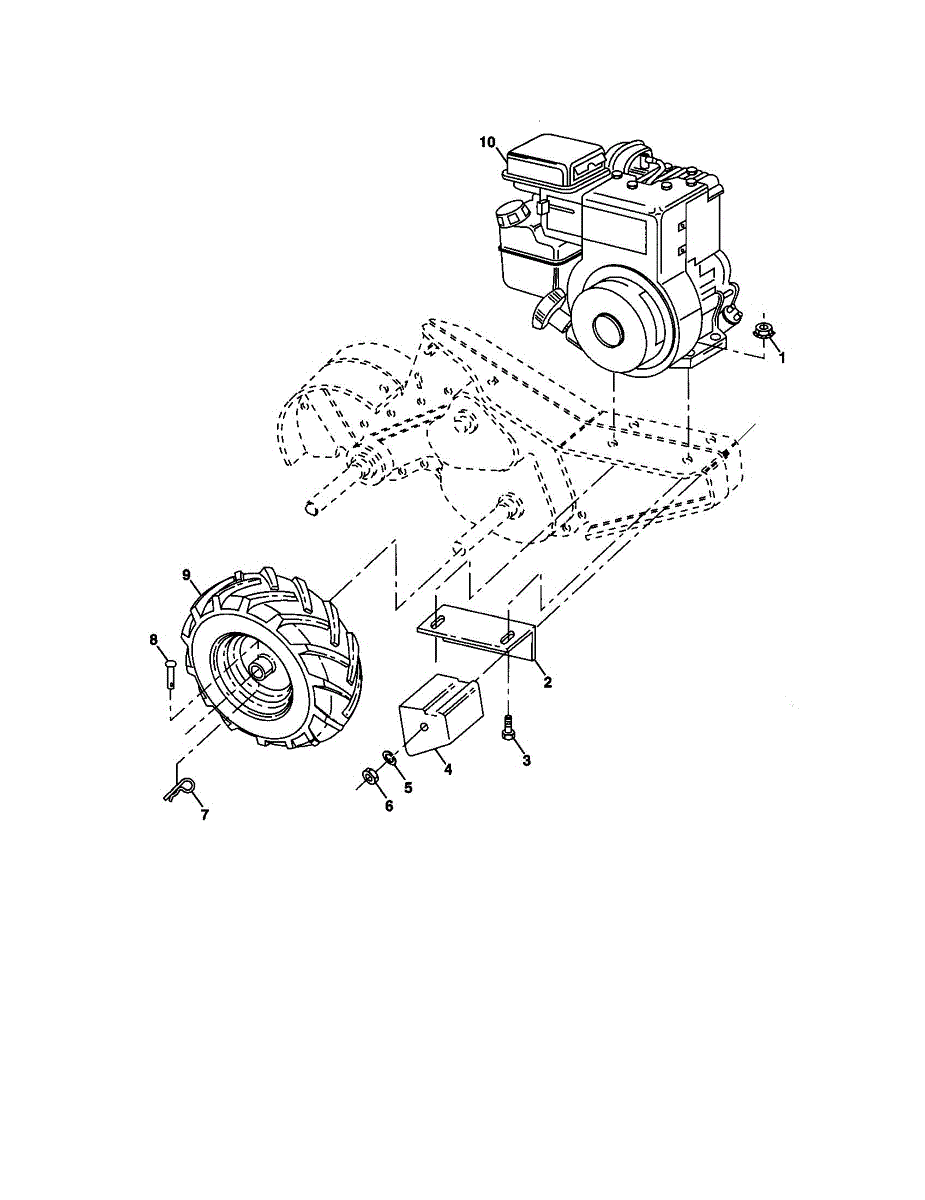 10
1
9
8
2
3
4
5
6
7