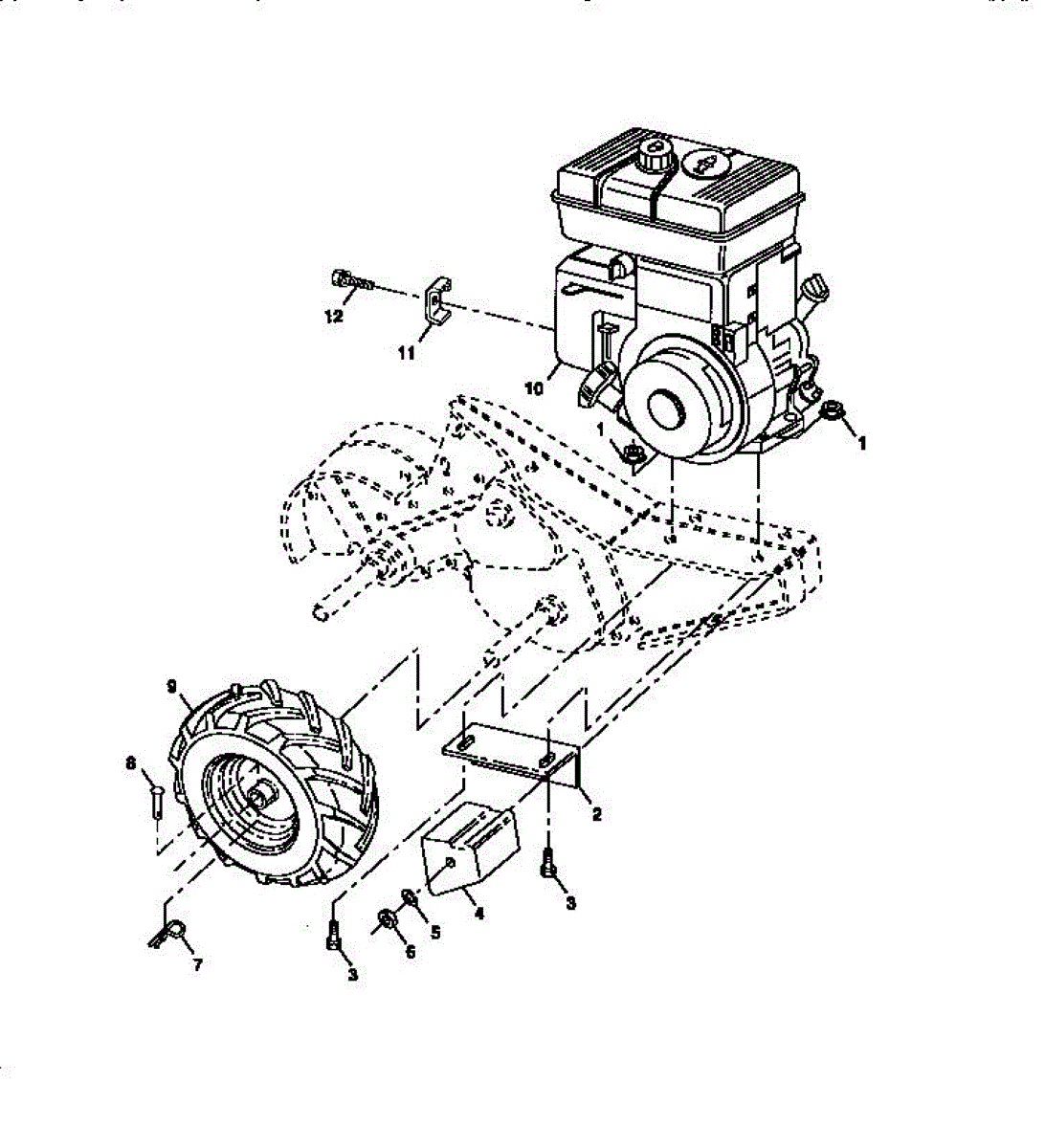 12
11
10
1
1
9
8
2
3
4
5
6
3
7